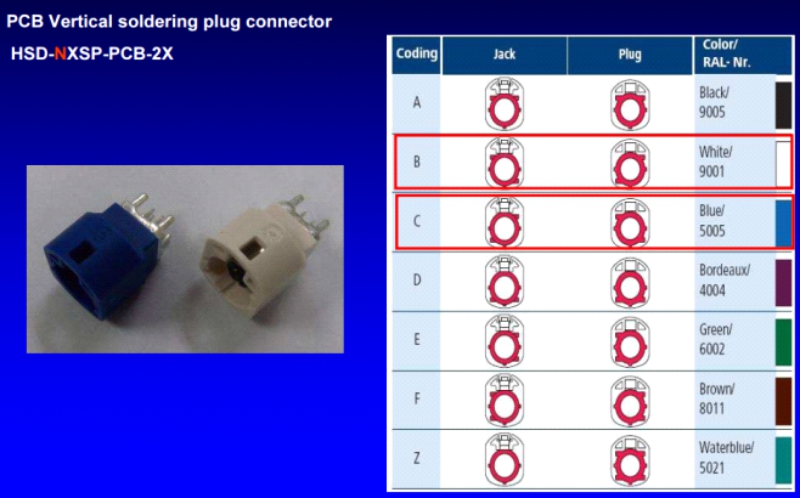 PCB Vertical soldering plug connector

HSD-NXSP-PCB-2X

| Coding | Jack | Plug | Color/ RAL- Nr. |
|---|---|---|---|
| A | | | Black/ 9005 |
| B | | | White/ 9001 |
| C | | | Blue/ 5005 |
| D | | | Bordeaux/ 4004 |
| E | | | Green/ 6002 |
| F | | | Brown/ 8011 |
| Z | | | Waterblue/ 5021 |